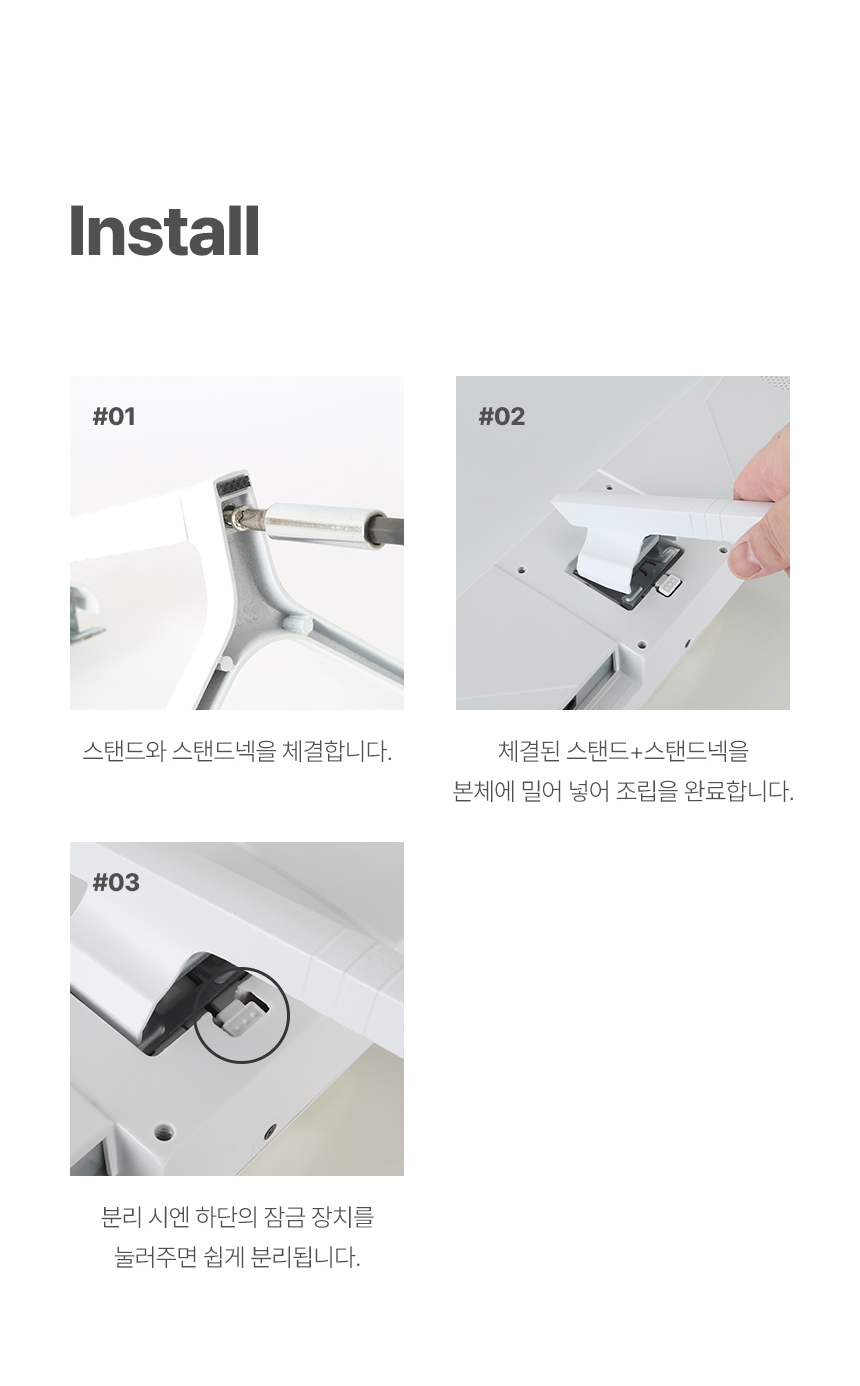 Install

#01

스탠드와 스탠드넥을 체결합니다.

#02

체결된 스탠드+스탠드넥을
본체에 밀어 넣어 조립을 완료합니다.

#03

분리 시엔 하단의 잠금 장치를
눌러주면 쉽게 분리됩니다.